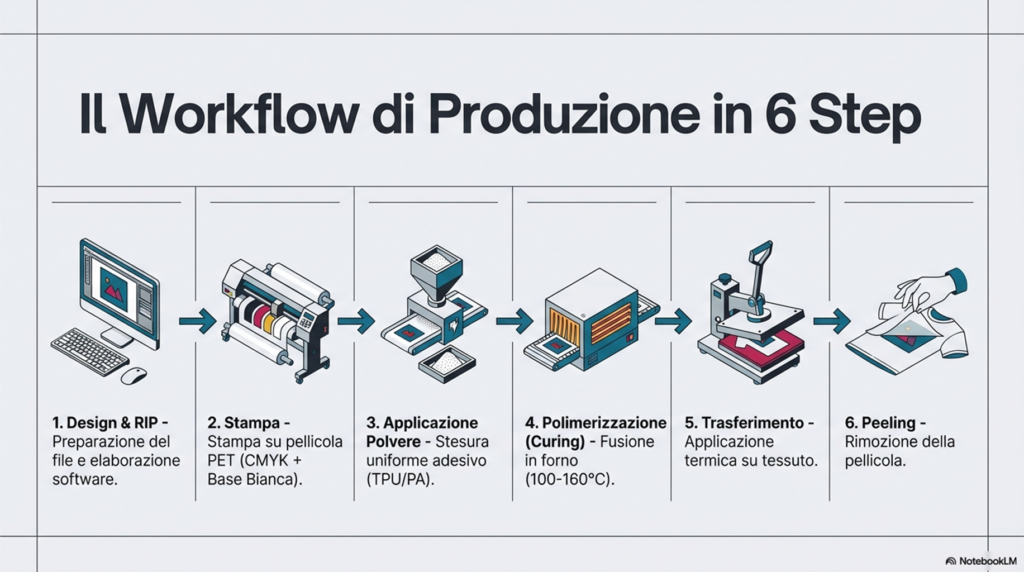 Il Workflow di Produzione in 6 Step

1. Design & RIP - Preparazione del file e elaborazione software.

2. Stampa - Stampa su pellicola PET (CMYK + Base Bianca).

3. Applicazione Polvere - Stesura uniforme adesivo (TPU/PA).

4. Polimerizzazione (Curing) - Fusione in forno (100-160°C).

5. Trasferimento - Applicazione termica su tessuto.

6. Peeling - Rimozione della pellicola.

NotebookLM